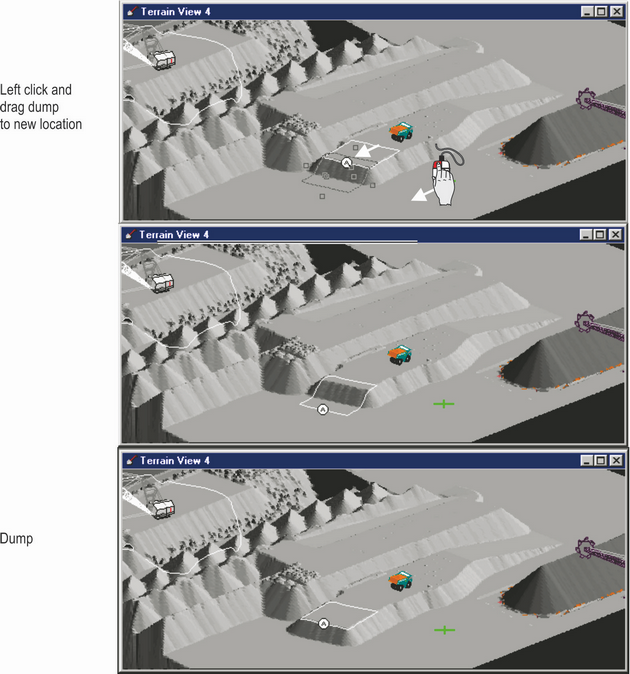 Left click and drag dump to new location

Terrain View 4

A

Terrain View 4

A

Dump

Terrain View 4

A