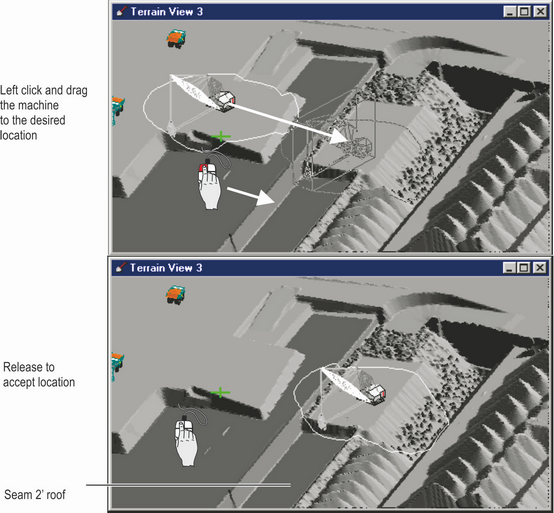 Terrain View 3

Left click and drag the machine to the desired location

Terrain View 3

Release to accept location

Seam 2' roof