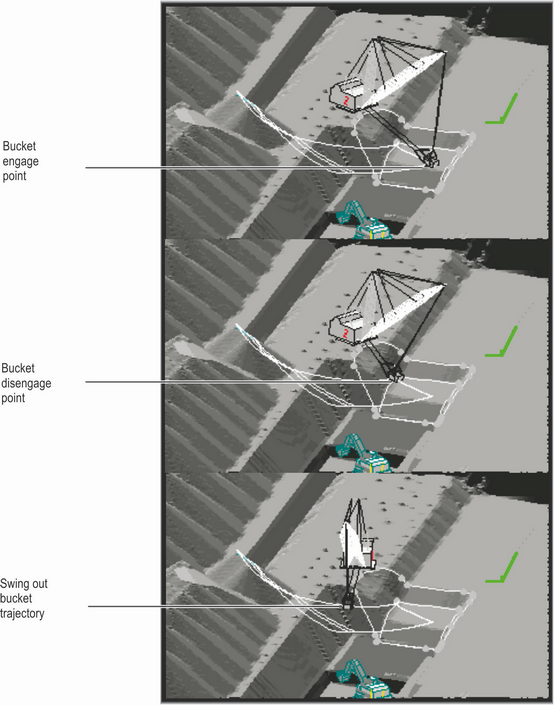 Bucket engage point

Bucket disengage point

Swing out bucket trajectory