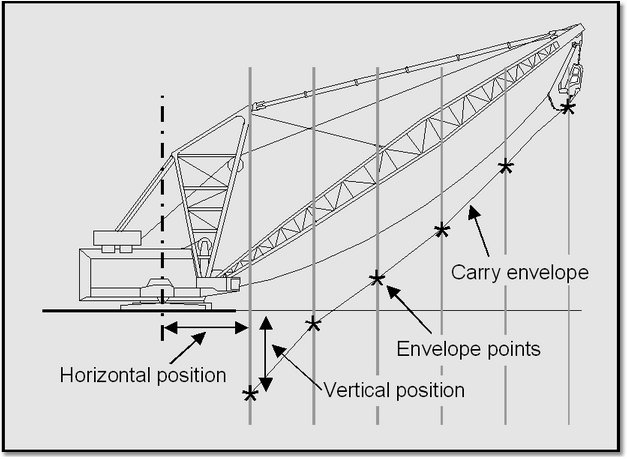 Carry envelope

Envelope points

Horizontal position

Vertical position